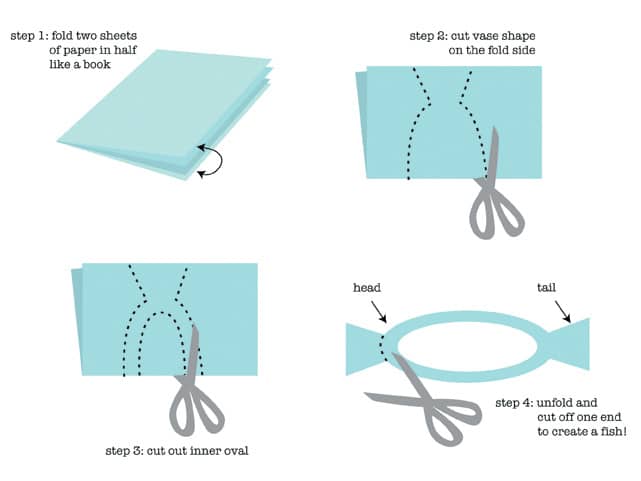 step 1: fold two sheets of paper in half like a book

step 2: cut vase shape on the fold side

step 3: cut out inner oval

head

tail

step 4: unfold and cut off one end to create a fish!